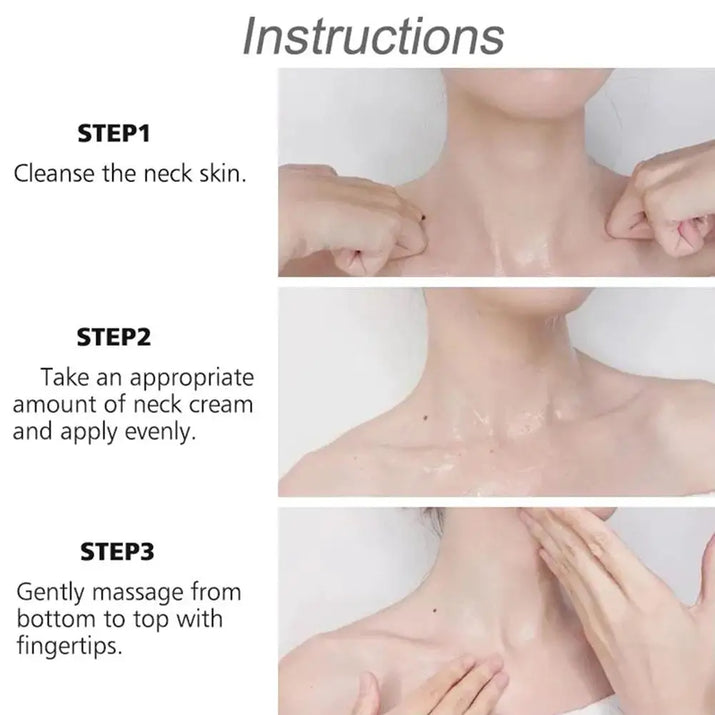 Instructions

STEP1

Cleanse the neck skin.

STEP2

Take an appropriate amount of neck cream and apply evenly.

STEP3

Gently massage from bottom to top with fingertips.