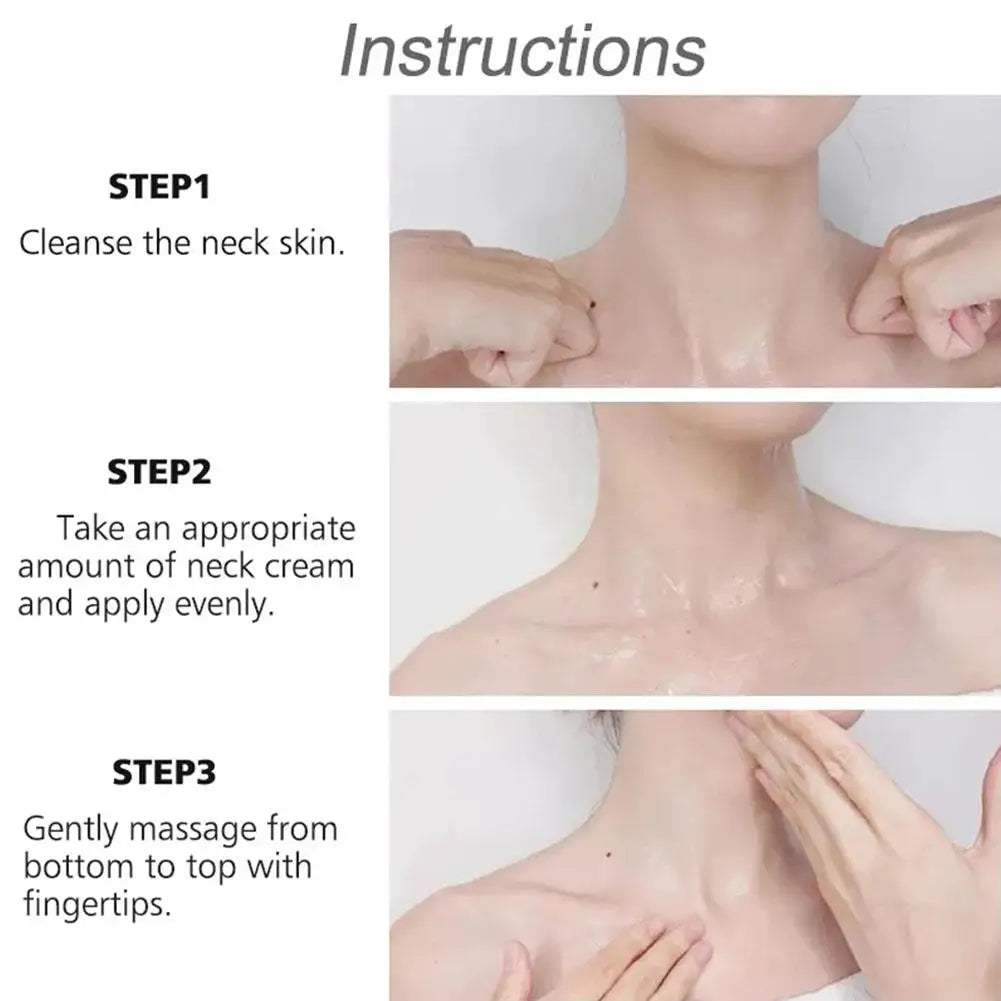 Instructions

STEP1

Cleanse the neck skin.

STEP2

Take an appropriate amount of neck cream and apply evenly.

STEP3

Gently massage from bottom to top with fingertips.