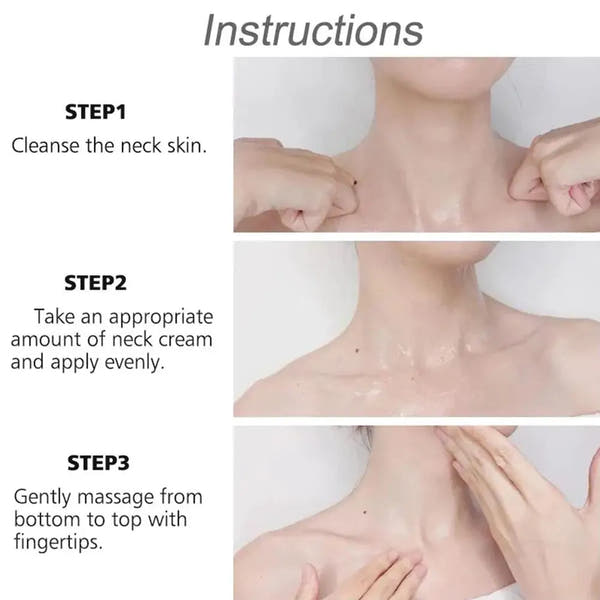 Instructions

STEP1

Cleanse the neck skin.

STEP2

Take an appropriate amount of neck cream and apply evenly.

STEP3

Gently massage from bottom to top with fingertips.